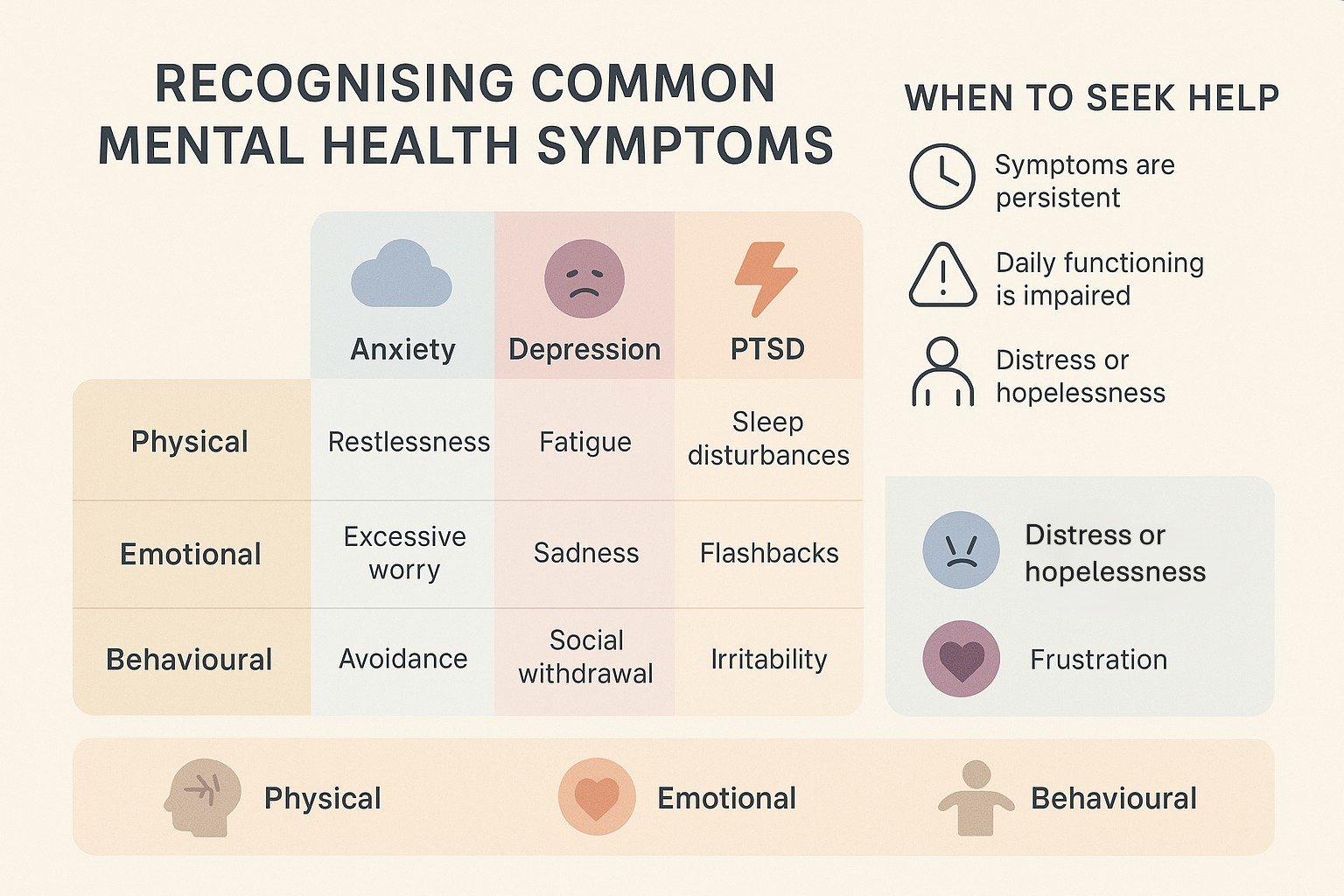 RECOGNISING COMMON MENTAL HEALTH SYMPTOMS

| | Anxiety | Depression | PTSD |
|---|---|---|---|
| Physical | Restlessness | Fatigue | Sleep disturbances |
| Emotional | Excessive worry | Sadness | Flashbacks |
| Behavioural | Avoidance | Social withdrawal | Irritability |

WHEN TO SEEK HELP

Symptoms are persistent

Daily functioning is impaired

Distress or hopelessness

Distress or hopelessness

Frustration

Physical

Emotional

Behavioural