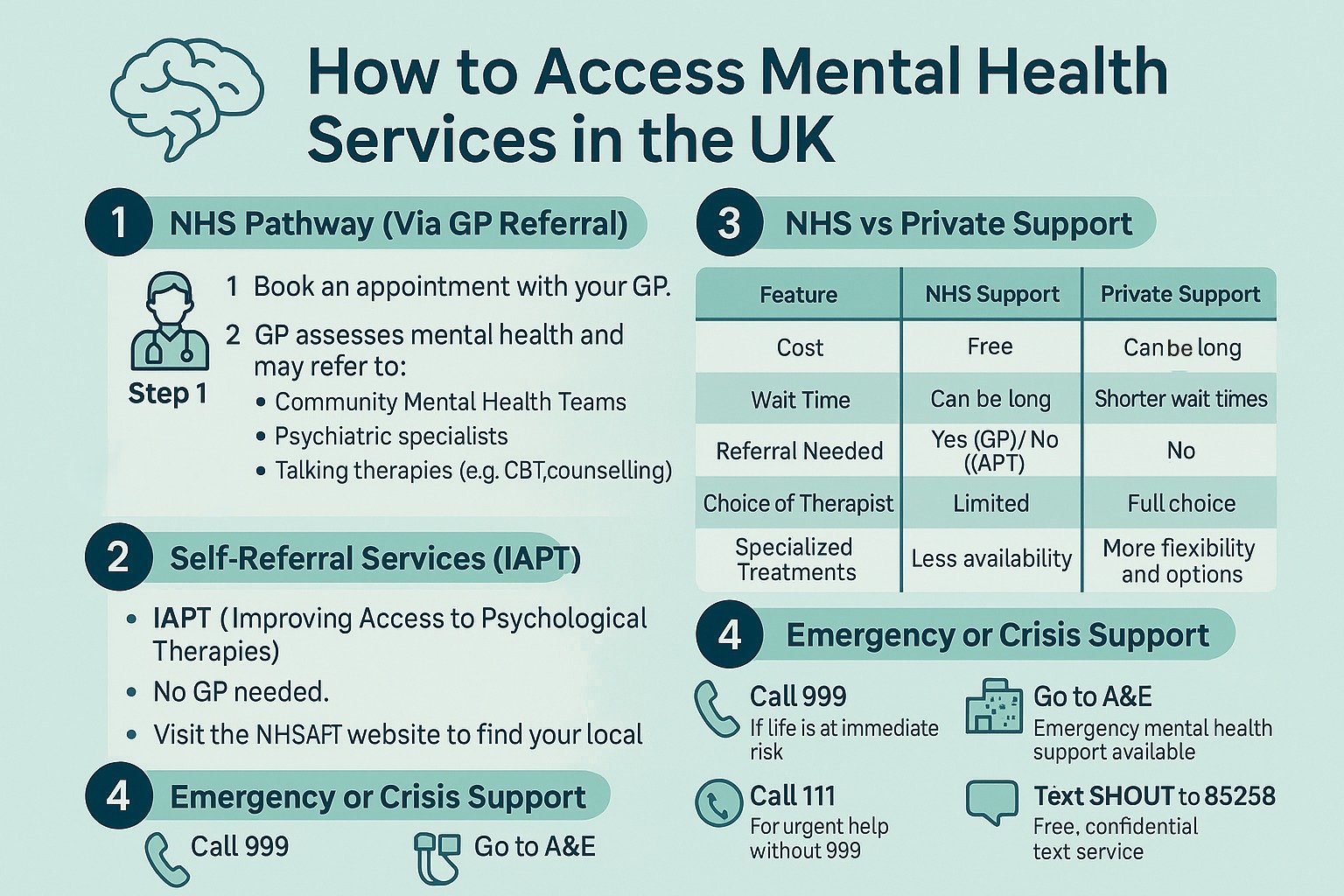 How to Access Mental Health Services in the UK

1 NHS Pathway (Via GP Referral)

Step 1

1 Book an appointment with your GP.

2 GP assesses mental health and may refer to:

• Community Mental Health Teams
• Psychiatric specialists
• Talking therapies (e.g. CBT,counselling)

2 Self-Referral Services (IAPT)

• IAPT (Improving Access to Psychological Therapies)
• No GP needed.
• Visit the NHSAFT website to find your local

4 Emergency or Crisis Support

Call 999

Go to A&E

3 NHS vs Private Support

| Feature | NHS Support | Private Support |
|---|---|---|
| Cost | Free | Can be long |
| Wait Time | Can be long | Shorter wait times |
| Referral Needed | Yes (GP)/ No ((APT) | No |
| Choice of Therapist | Limited | Full choice |
| Specialized Treatments | Less availability | More flexibility and options |

4 Emergency or Crisis Support

Call 999
If life is at immediate risk

Go to A&E
Emergency mental health support available

Call 111
For urgent help without 999

Text SHOUT to 85258
Free, confidential text service